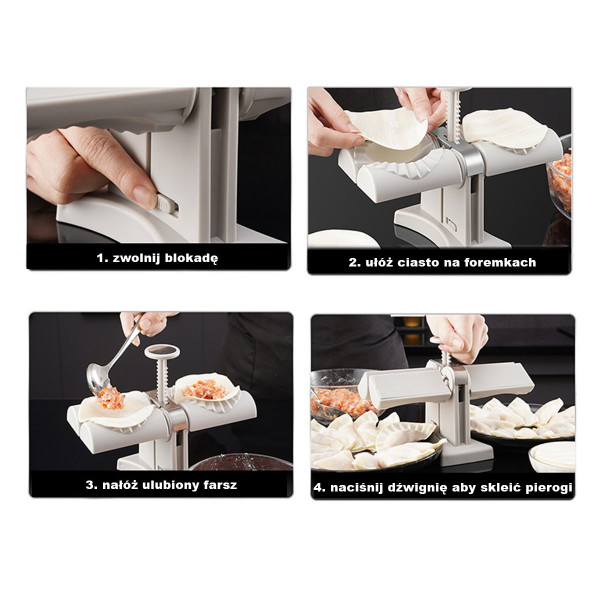 1. zwolnij blokadę

2. ułóż ciasto na foremkach

3. nałóż ulubiony farsz

4. naciśnij dźwignię aby skleić pierogi